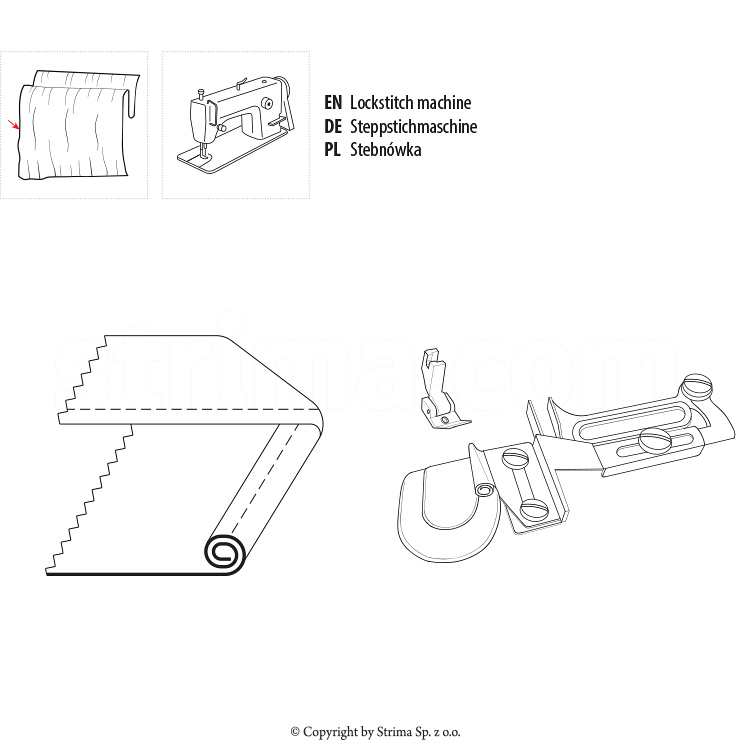 EN Lockstitch machine
DE Steppstichmaschine
PL Stebnówka

strima.com

© Copyright by Strima Sp. z o.o.