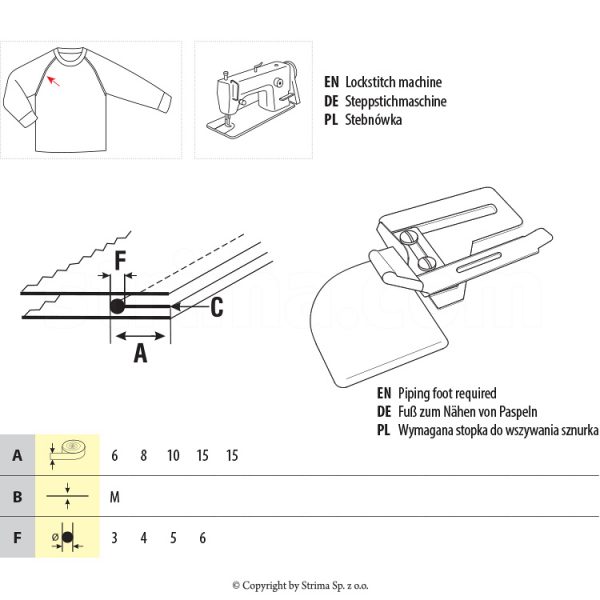 EN Lockstitch machine
DE Steppstichmaschine
PL Stebnówka

F

C

A

EN Piping foot required
DE Fuß zum Nähen von Paspeln
PL Wymagana stopka do wszywania sznurka

| A | | 6 | 8 | 10 | 15 | 15 |
|---|---|---|---|---|---|---|
| B | | M | | | | |
| F | ø | 3 | 4 | 5 | 6 | |

© Copyright by Strima Sp. z o.o.